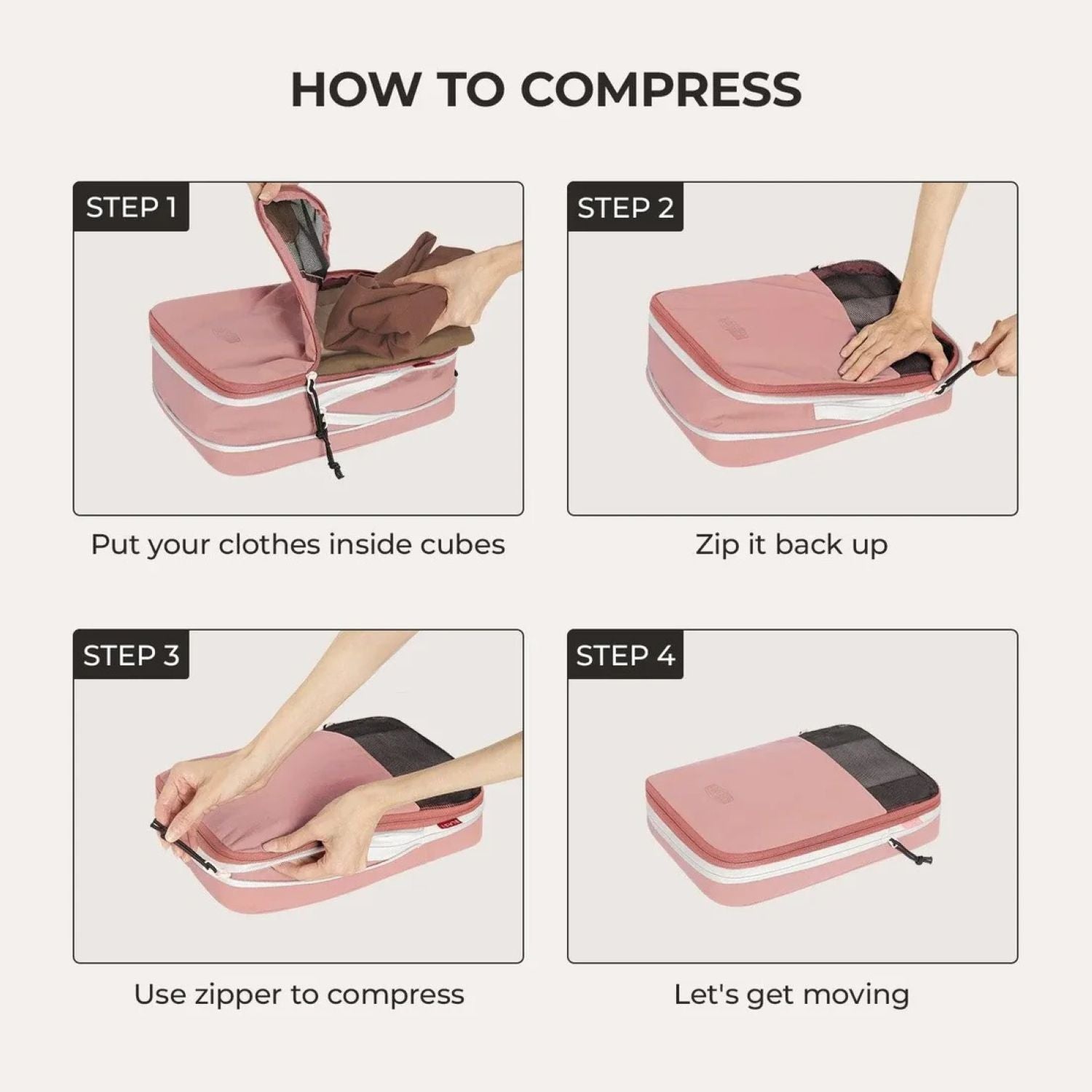 HOW TO COMPRESS

STEP 1

Put your clothes inside cubes

STEP 2

Zip it back up

STEP 3

Use zipper to compress

STEP 4

Let's get moving