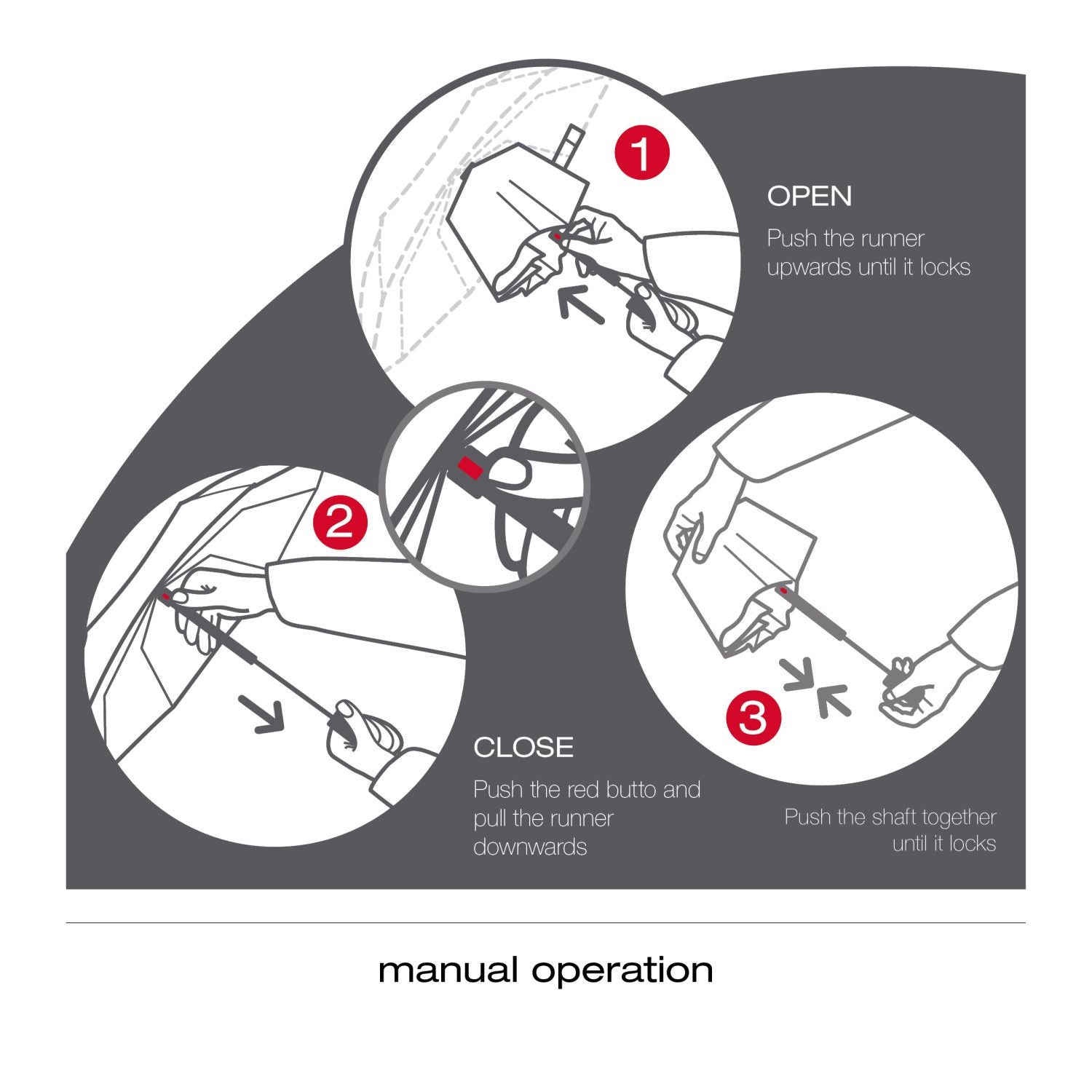 1

OPEN

Push the runner upwards until it locks

2

CLOSE

Push the red butto and pull the runner downwards

3

Push the shaft together until it locks

manual operation